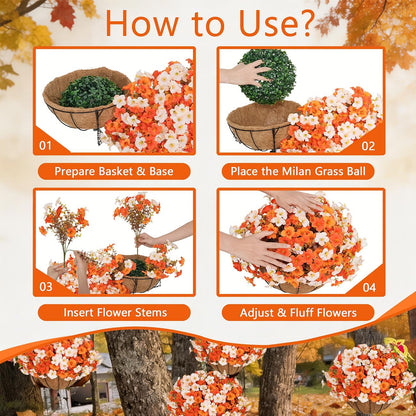 How to Use?

01

Prepare Basket & Base

02

Place the Milan Grass Ball

03

Insert Flower Stems

04

Adjust & Fluff Flowers