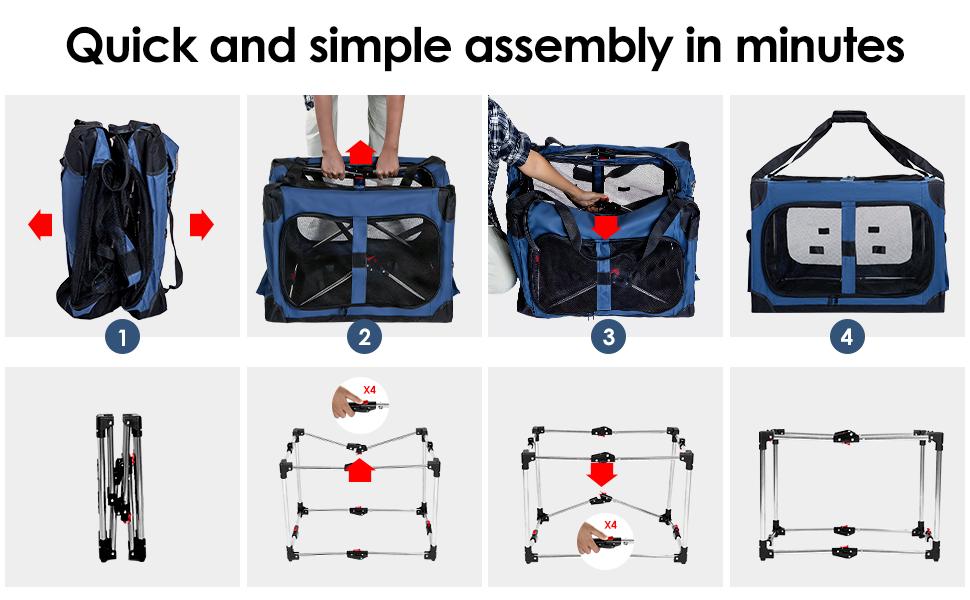 Quick and simple assembly in minutes

1

2

3

4

X4

X4